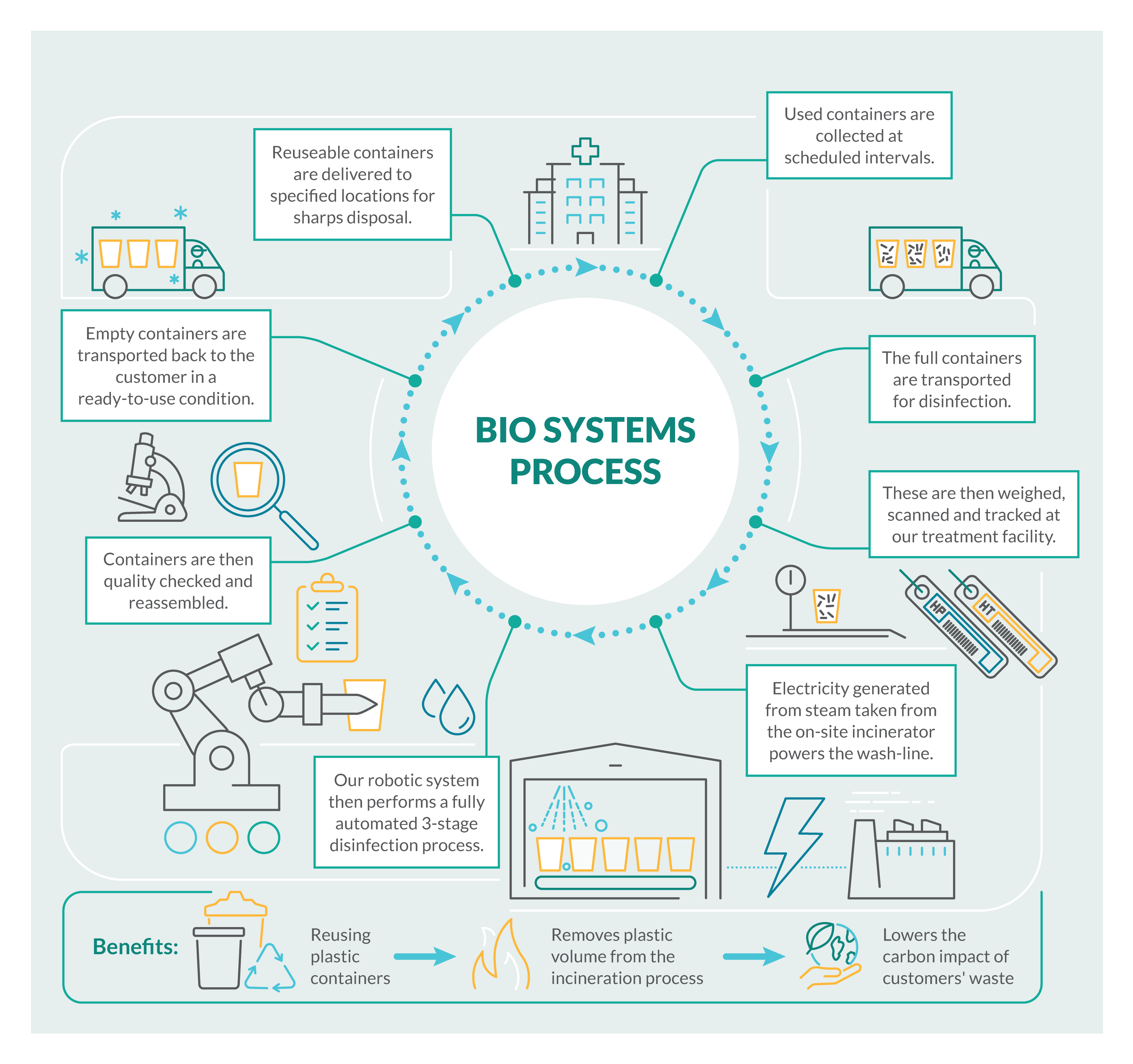 BIO SYSTEMS PROCESS

Reuseable containers are delivered to specified locations for sharps disposal.

Used containers are collected at scheduled intervals.

The full containers are transported for disinfection.

These are then weighed, scanned and tracked at our treatment facility.

HP

HT

Electricity generated from steam taken from the on-site incinerator powers the wash-line.

Our robotic system then performs a fully automated 3-stage disinfection process.

Containers are then quality checked and reassembled.

Empty containers are transported back to the customer in a ready-to-use condition.

Benefits: Reusing plastic containers

Removes plastic volume from the incineration process

Lowers the carbon impact of customers' waste